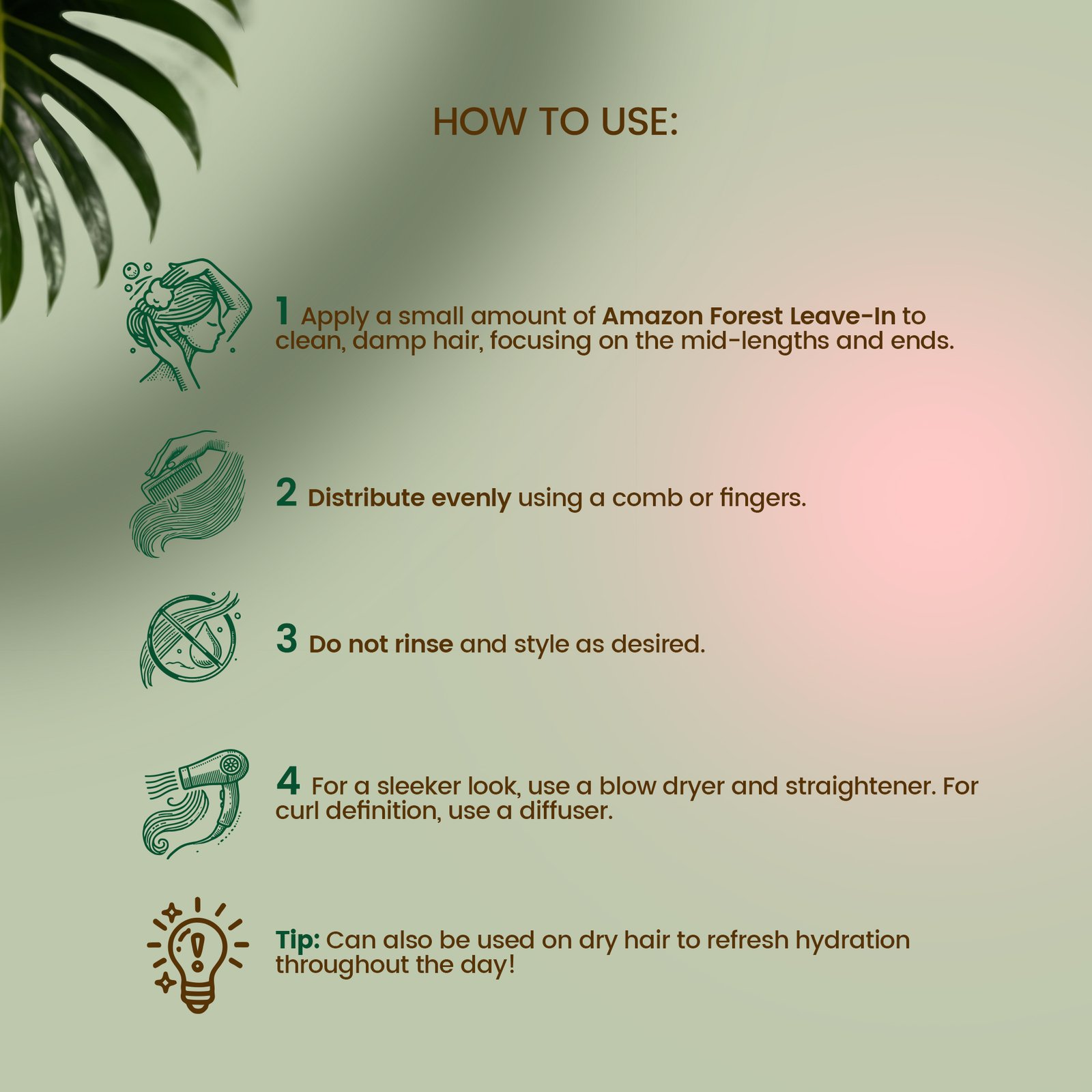 HOW TO USE:

1 Apply a small amount of Amazon Forest Leave-In to clean, damp hair, focusing on the mid-lengths and ends.

2 Distribute evenly using a comb or fingers.

3 Do not rinse and style as desired.

4 For a sleeker look, use a blow dryer and straightener. For curl definition, use a diffuser.

Tip: Can also be used on dry hair to refresh hydration throughout the day!